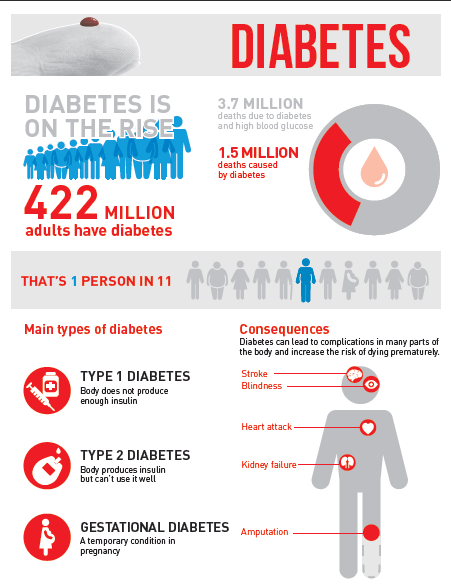 DIABETES

DIABETES IS ON THE RISE

422 MILLION
adults have diabetes

3.7 MILLION
deaths due to diabetes and high blood glucose

1.5 MILLION
deaths caused by diabetes

THAT'S 1 PERSON IN 11

Main types of diabetes

TYPE 1 DIABETES
Body does not produce enough insulin

TYPE 2 DIABETES
Body produces insulin but can't use it well

GESTATIONAL DIABETES
A temporary condition in pregnancy

Consequences
Diabetes can lead to complications in many parts of the body and increase the risk of dying prematurely.

Stroke
Blindness
Heart attack
Kidney failure
Amputation